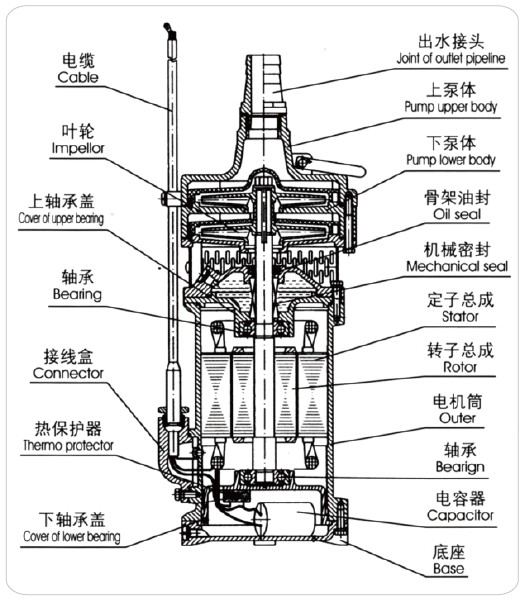 电缆
Cable

叶轮
Impellor

上轴承盖
Cover of upper bearing

轴承
Bearing

接线盒
Connector

热保护器
Thermo protector

下轴承盖
Cover of lower bearing

出水接头
Joint of outlet pipeline

上泵体
Pump upper body

下泵体
Pump lower body

骨架油封
Oil seal

机械密封
Mechanical seal

定子总成
Stator

转子总成
Rotor

电机筒
Outer

轴承
Bearign

电容器
Capacitor

底座
Base